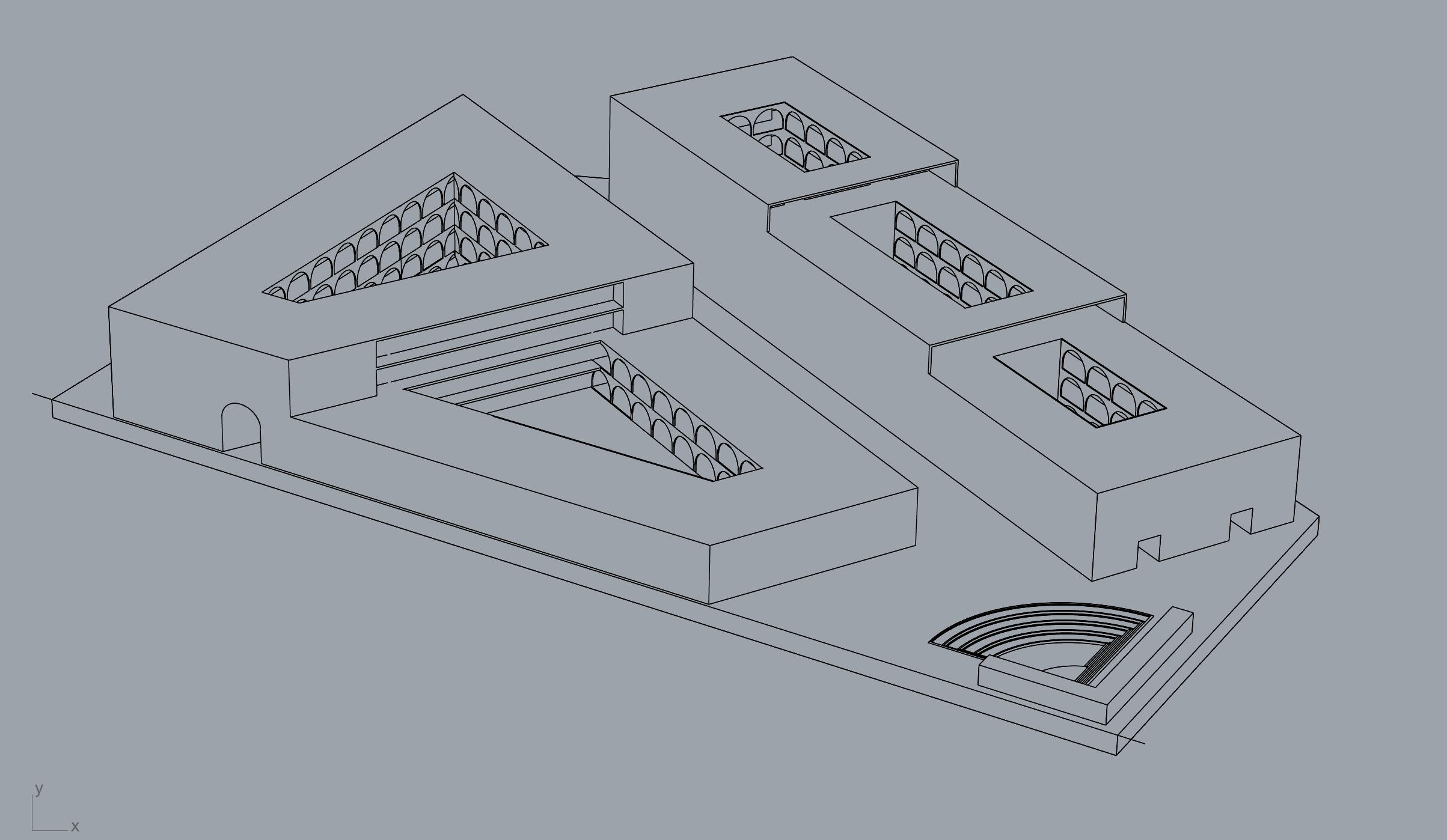 y
x